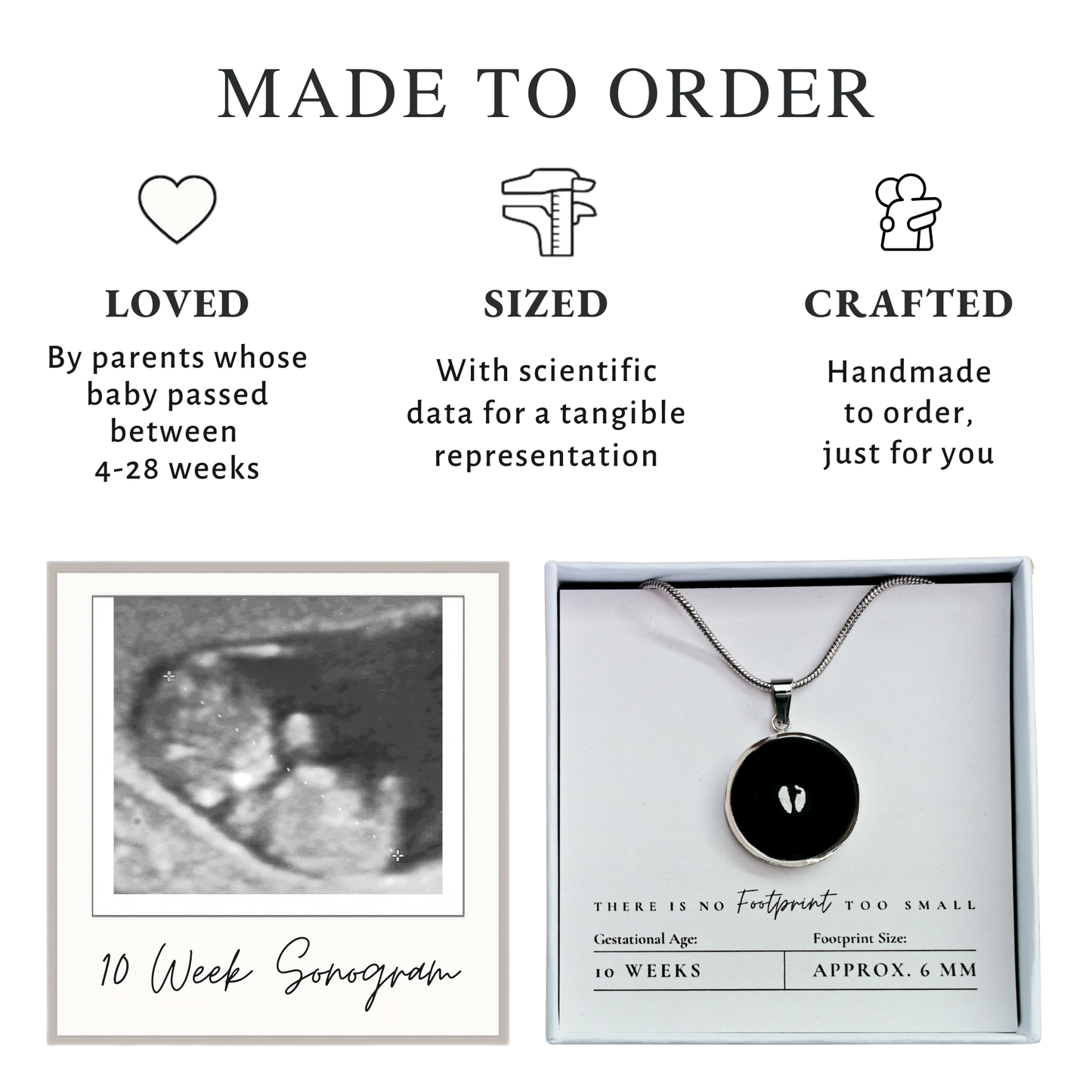 MADE TO ORDER

LOVED
By parents whose baby passed between 4-28 weeks

SIZED
With scientific data for a tangible representation

CRAFTED
Handmade to order, just for you

10 Week Sonogram

THERE IS NO Footprint TOO SMALL

| Gestational Age: | Footprint Size: |
|---|---|
| 10 WEEKS | APPROX. 6 MM |